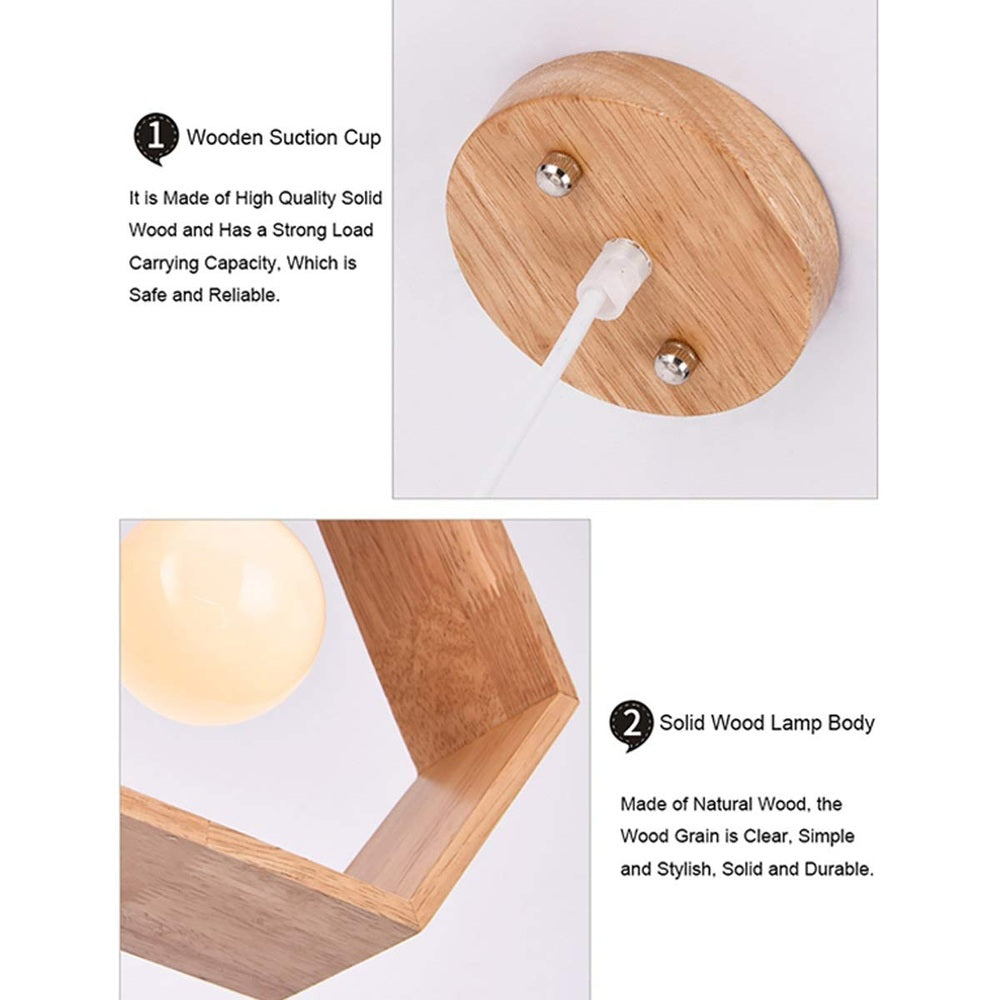 1 Wooden Suction Cup

It is Made of High Quality Solid Wood and Has a Strong Load Carrying Capacity, Which is Safe and Reliable.

2 Solid Wood Lamp Body

Made of Natural Wood, the Wood Grain is Clear, Simple and Stylish, Solid and Durable.