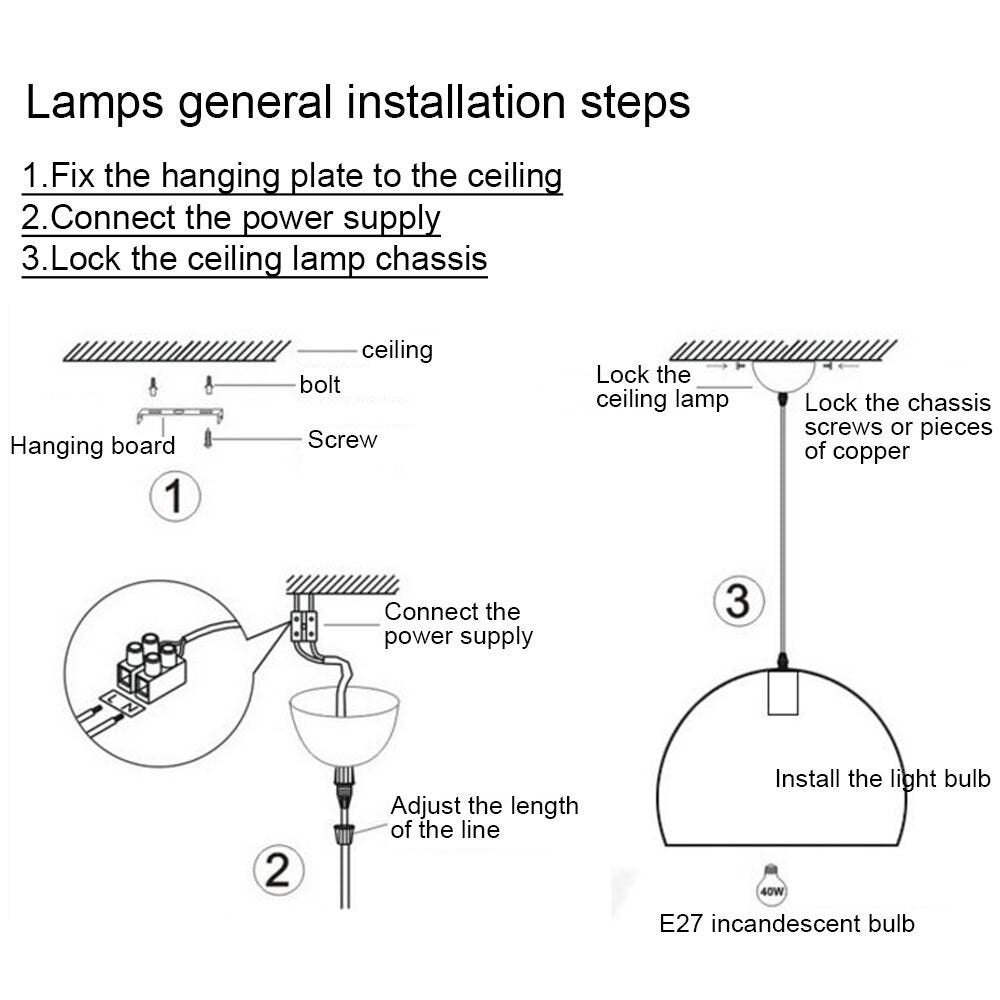 Lamps general installation steps

1.Fix the hanging plate to the ceiling
2.Connect the power supply
3.Lock the ceiling lamp chassis

ceiling
bolt
Hanging board
Screw
1

L N
Connect the power supply
Adjust the length of the line
2

Lock the ceiling lamp
Lock the chassis screws or pieces of copper
3
Install the light bulb
40W
E27 incandescent bulb